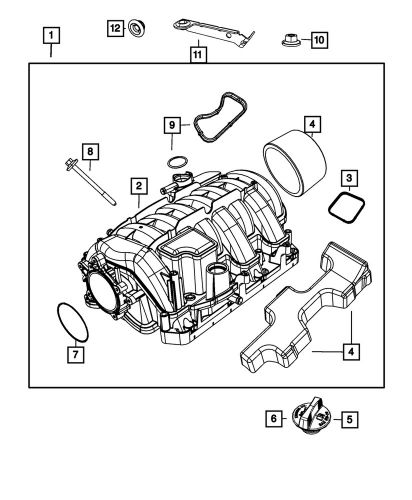 1
12
11
10
9
4
8
3
2
7
4
6
5