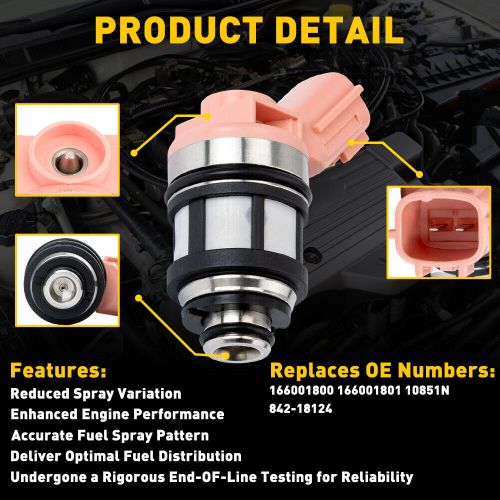 PRODUCT DETAIL

Features:
Reduced Spray Variation
Enhanced Engine Performance
Accurate Fuel Spray Pattern
Deliver Optimal Fuel Distribution
Undergone a Rigorous End-OF-Line Testing for Reliability

Replaces OE Numbers:
166001800 166001801 10851N
842-18124