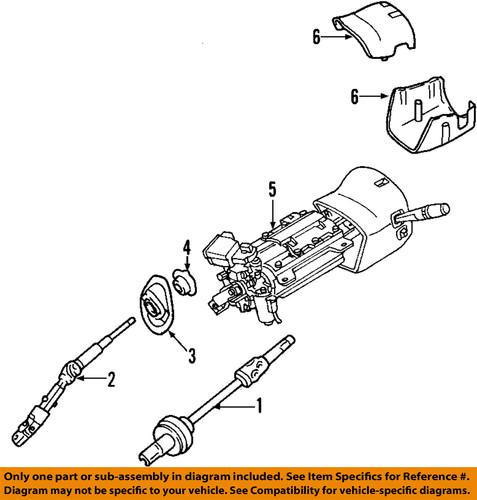 6
6
5
4
3
2
1
Only one part or sub-assembly in diagram included. See Item Specifics for Reference #.
Diagram may not be specific to your vehicle. See Compatibility for vehicle-specific diagrams.