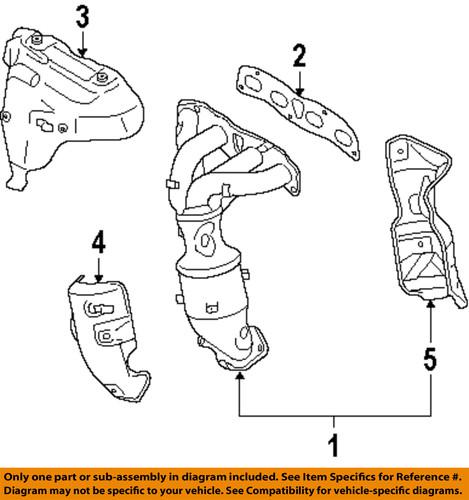 3

2

4

5

1

Only one part or sub-assembly in diagram included. See Item Specifics for Reference #. Diagram may not be specific to your vehicle. See Compatibility for vehicle-specific diagrams.