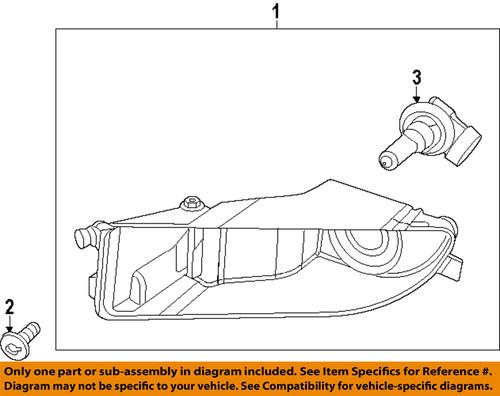 1

3

2

Only one part or sub-assembly in diagram included. See Item Specifics for Reference #.
Diagram may not be specific to your vehicle. See Compatibility for vehicle-specific diagrams.