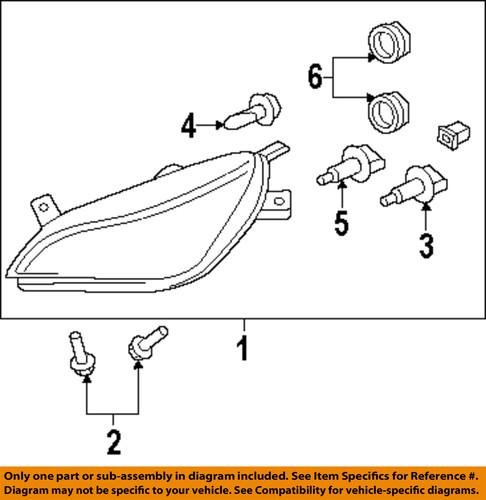 6
4
5
3
1
2

Only one part or sub-assembly in diagram included. See Item Specifics for Reference #.
Diagram may not be specific to your vehicle. See Compatibility for vehicle-specific diagrams.