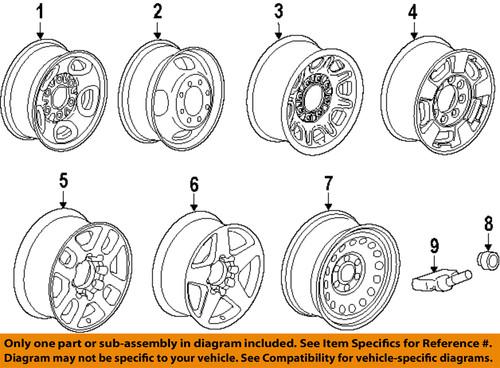 1
2
3
4
5
6
7
8
9

Only one part or sub-assembly in diagram included. See Item Specifics for Reference #. Diagram may not be specific to your vehicle. See Compatibility for vehicle-specific diagrams.