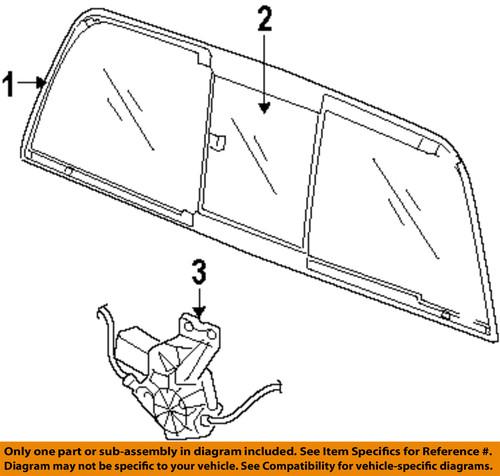 1
2
3

Only one part or sub-assembly in diagram included. See Item Specifics for Reference #.
Diagram may not be specific to your vehicle. See Compatibility for vehicle-specific diagrams.