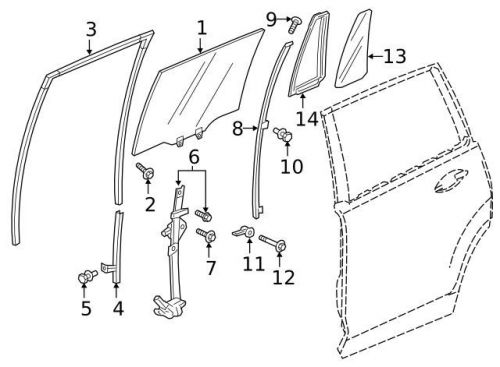 3
1
9
13
14
8
10
6
2
7
11
12
5
4