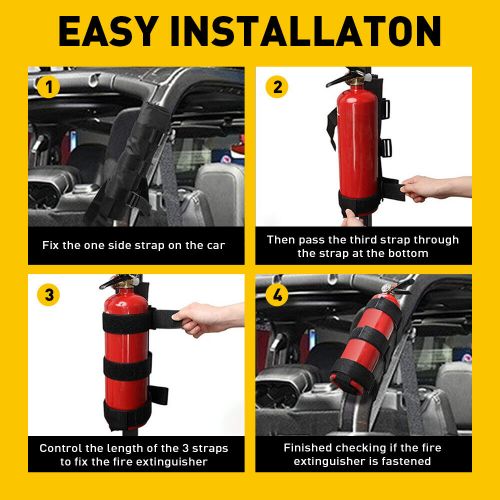 EASY INSTALLATON

1

Fix the one side strap on the car

2

Then pass the third strap through the strap at the bottom

3

Control the length of the 3 straps to fix the fire extinguisher

4

Finished checking if the fire extinguisher is fastened