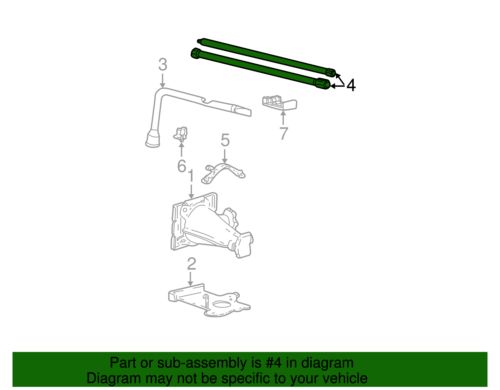 3
4
7
5
6
1
2

Part or sub-assembly is #4 in diagram
Diagram may not be specific to your vehicle