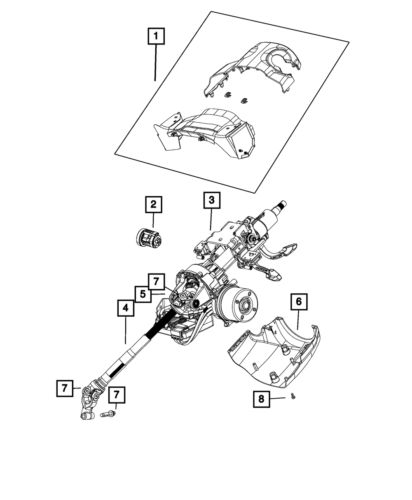 1
2
3
7
5
4
6
7
7
8