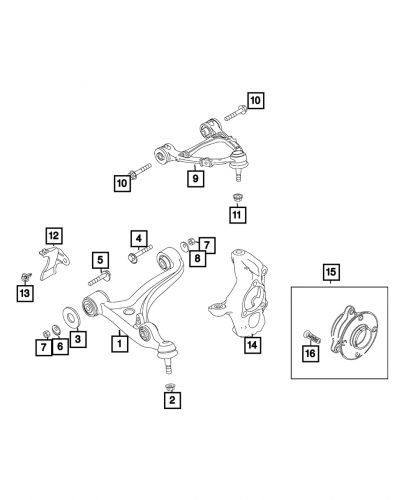 10
10
9
11
12
4
7
8
5
13
3
7
6
1
14
15
16
2