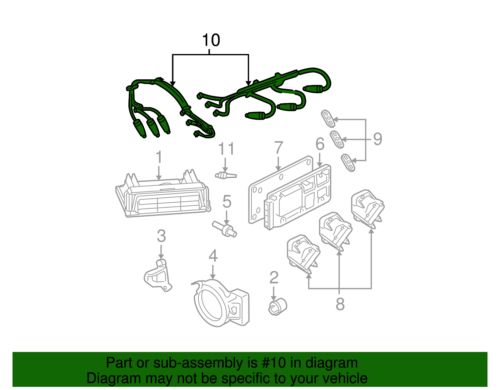 10

9

11

7

6

1

5

3

4

2

8

Part or sub-assembly is #10 in diagram
Diagram may not be specific to your vehicle