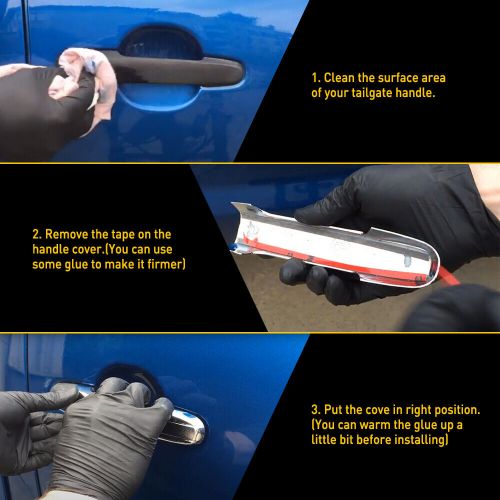 1. Clean the surface area of your tailgate handle.

2. Remove the tape on the handle cover.(You can use some glue to make it firmer)

3. Put the cove in right position. (You can warm the glue up a little bit before installing)