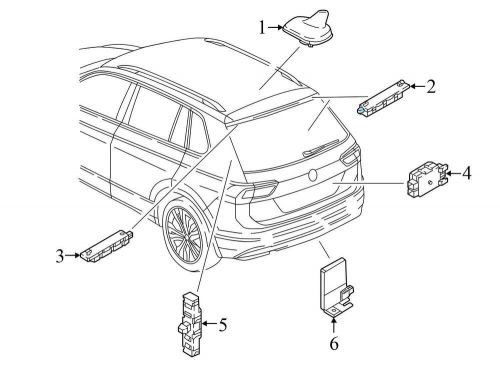 1
2
4
3
5
6