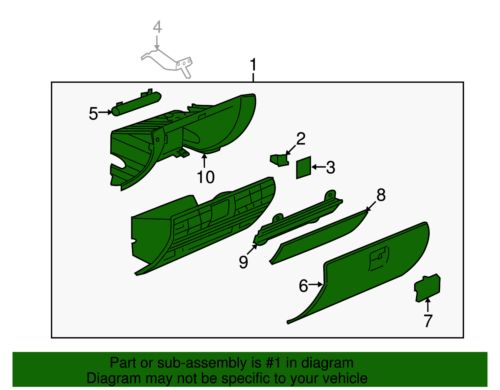 4

1

5

2

3

10

8

9

6

7

Part or sub-assembly is #1 in diagram
Diagram may not be specific to your vehicle