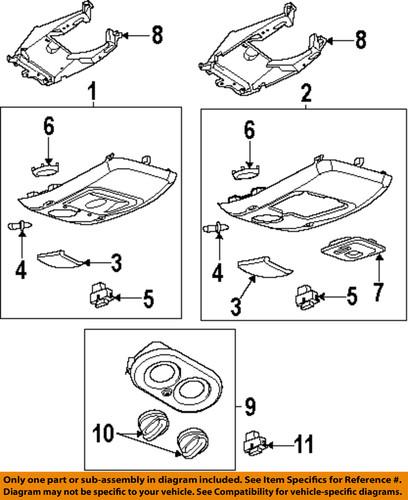 8
8
1
2
6
6
4
3
5
4
3
5
7
9
10
11

Only one part or sub-assembly in diagram included. See Item Specifics for Reference #. Diagram may not be specific to your vehicle. See Compatibility for vehicle-specific diagrams.