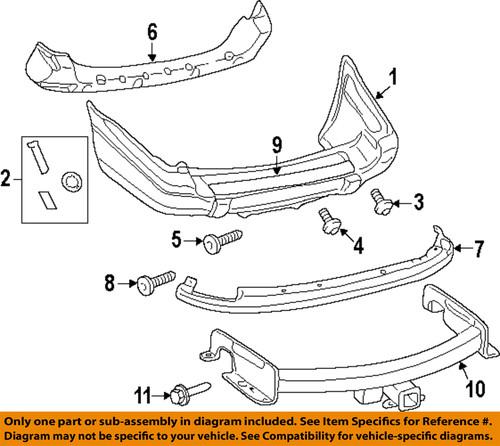 6
1
2
9
3
4
5
7
8
10
11

Only one part or sub-assembly in diagram included. See Item Specifics for Reference #.
Diagram may not be specific to your vehicle. See Compatibility for vehicle-specific diagrams.