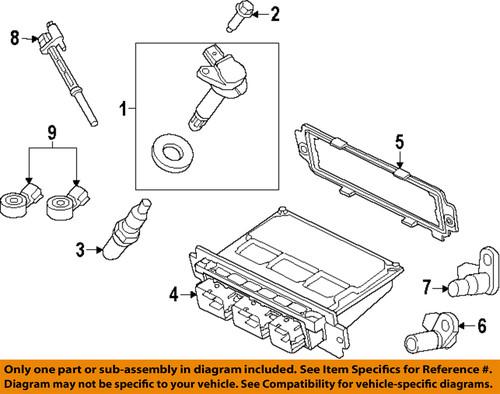 8
2
1
9
5
3
4
7
6

Only one part or sub-assembly in diagram included. See Item Specifics for Reference #.
Diagram may not be specific to your vehicle. See Compatibility for vehicle-specific diagrams.