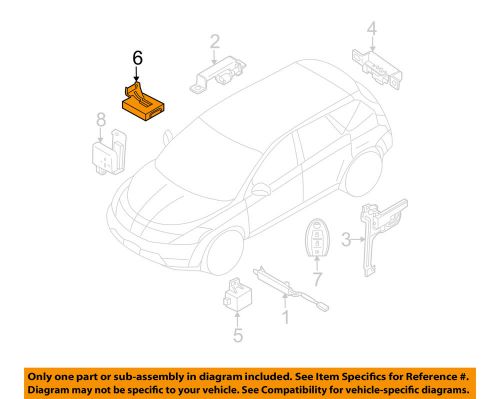 6
2
4
8
3
7
1
5

Only one part or sub-assembly in diagram included. See Item Specifics for Reference #. Diagram may not be specific to your vehicle. See Compatibility for vehicle-specific diagrams.