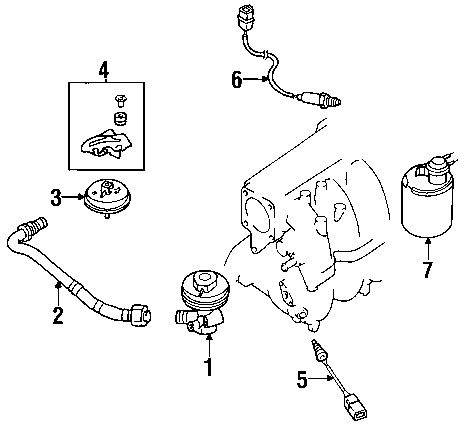 4
6
3
7
2
1
5