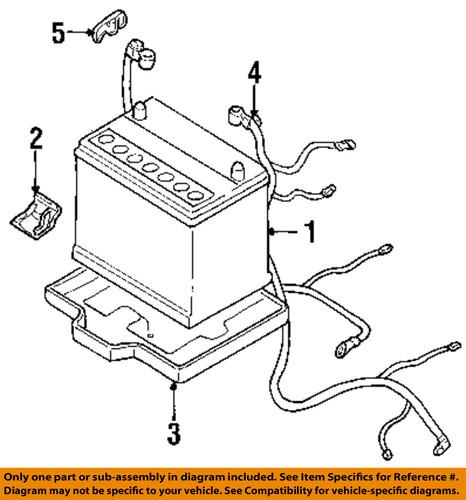 5

4

2

1

3

Only one part or sub-assembly in diagram included. See Item Specifics for Reference #. Diagram may not be specific to your vehicle. See Compatibility for vehicle-specific diagrams.