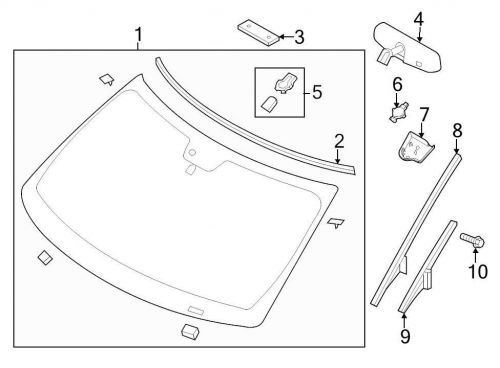 1
3
4
5
6
7
8
2
10
9