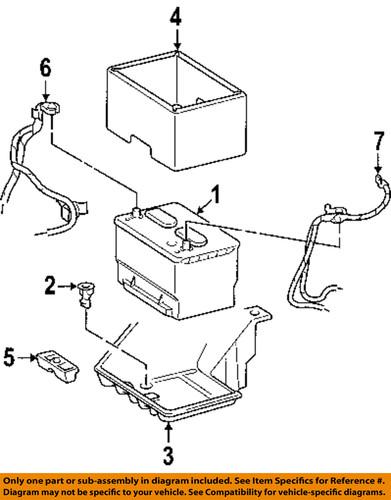 4

6

7

1

2

5

3

Only one part or sub-assembly in diagram included. See Item Specifics for Reference #. Diagram may not be specific to your vehicle. See Compatibility for vehicle-specific diagrams.