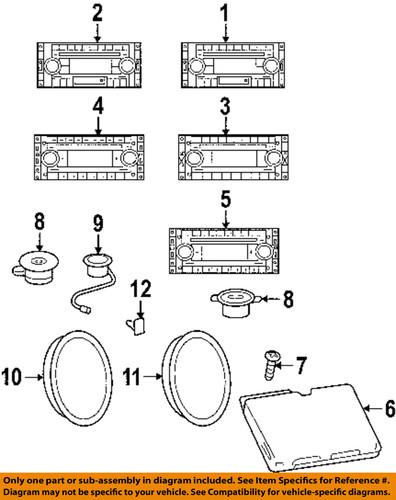 2
1
4
3
5
8
9
12
8
10
11
7
6

Only one part or sub-assembly in diagram included. See Item Specifics for Reference #. Diagram may not be specific to your vehicle. See Compatibility for vehicle-specific diagrams.