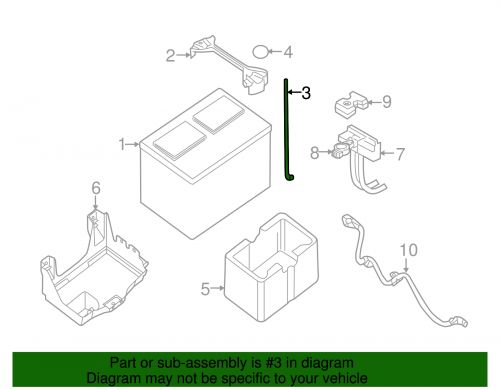 2
4
3
9
1
8
7
6
10
5

Part or sub-assembly is #3 in diagram
Diagram may not be specific to your vehicle