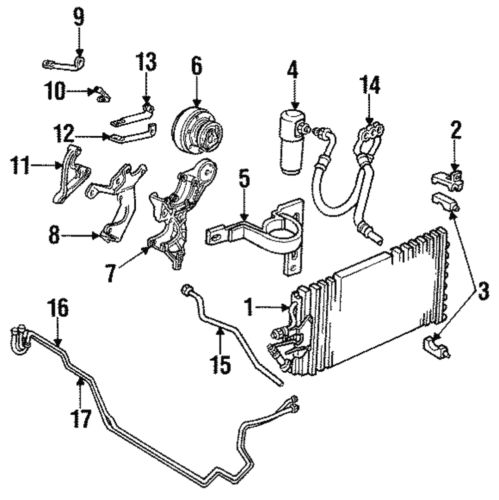 9
13
6
4
14
10
12
2
11
5
8
7
3
1
16
15
17