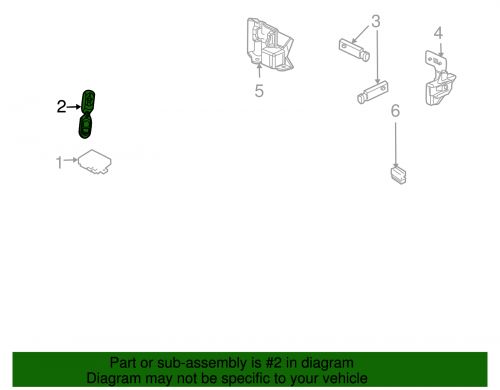 3
4
5
2
6
1

Part or sub-assembly is #2 in diagram
Diagram may not be specific to your vehicle