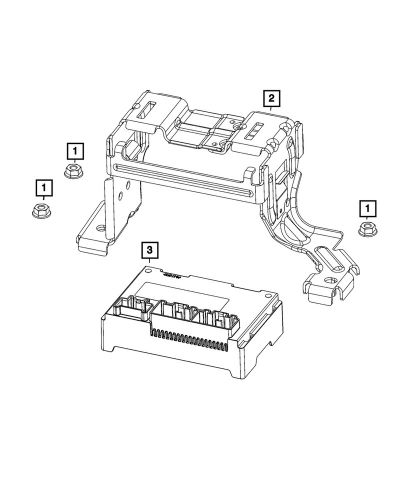 2
1
1
1
3