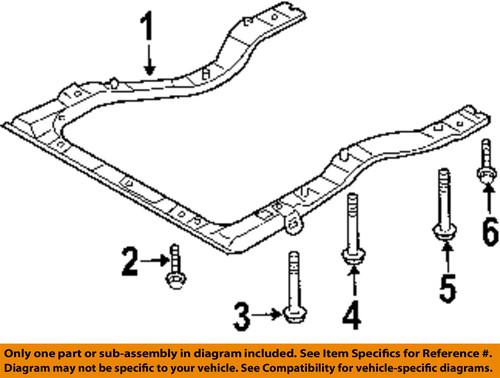 1
2
3
4
5
6

Only one part or sub-assembly in diagram included. See Item Specifics for Reference #. Diagram may not be specific to your vehicle. See Compatibility for vehicle-specific diagrams.