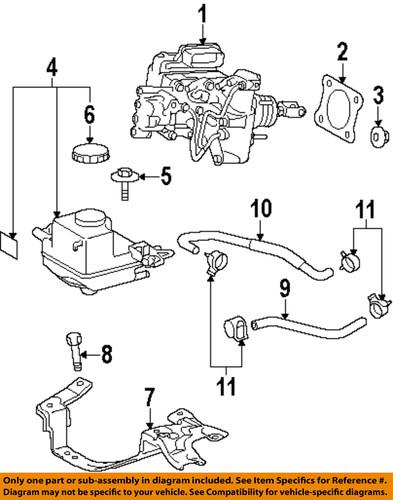 1
2
3
4
6
5
10
11
9
8
11
7

Only one part or sub-assembly in diagram included. See Item Specifics for Reference #.
Diagram may not be specific to your vehicle. See Compatibility for vehicle-specific diagrams.