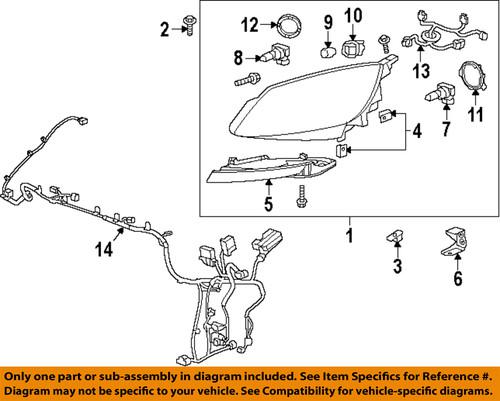 2
12
9
10
8
13
11
7
4
5
1
14
3
6

Only one part or sub-assembly in diagram included. See Item Specifics for Reference #.
Diagram may not be specific to your vehicle. See Compatibility for vehicle-specific diagrams.