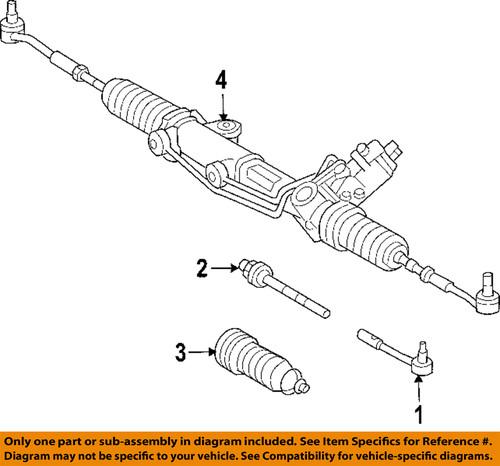 4

2

3

1

Only one part or sub-assembly in diagram included. See Item Specifics for Reference #.
Diagram may not be specific to your vehicle. See Compatibility for vehicle-specific diagrams.