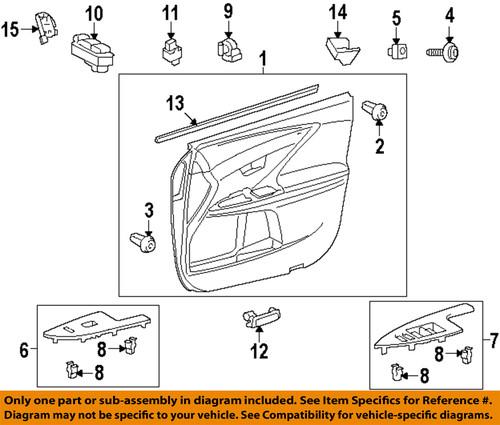 15
10
11
9
14
5
4
1
13
2
3
6
8
8
12
7
8
8

Only one part or sub-assembly in diagram included. See Item Specifics for Reference #.
Diagram may not be specific to your vehicle. See Compatibility for vehicle-specific diagrams.