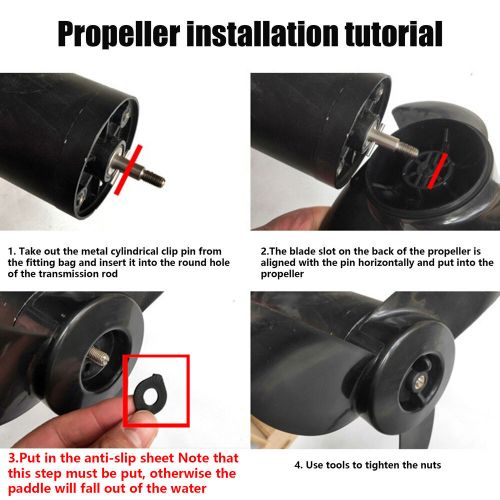 Propeller installation tutorial

1. Take out the metal cylindrical clip pin from the fitting bag and insert it into the round hole of the transmission rod

2.The blade slot on the back of the propeller is aligned with the pin horizontally and put into the propeller

3.Put in the anti-slip sheet Note that this step must be put, otherwise the paddle will fall out of the water

4. Use tools to tighten the nuts