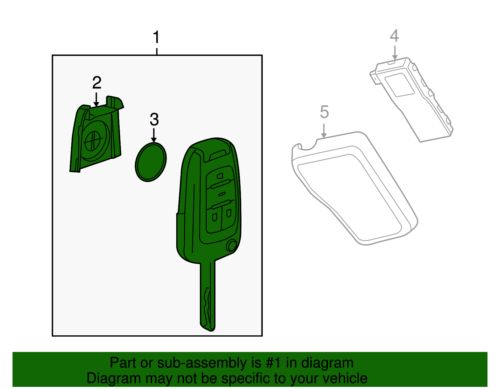 1

2

3

4

5

Part or sub-assembly is #1 in diagram
Diagram may not be specific to your vehicle