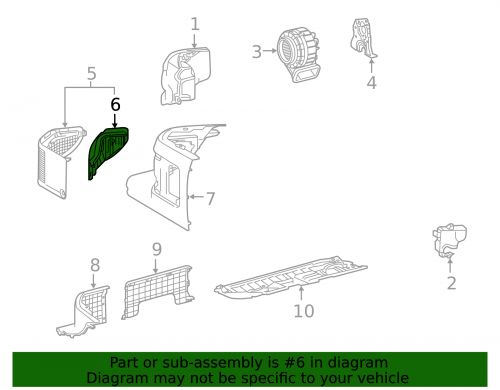 1
3
4
5
6
7
2
8
9
10
Part or sub-assembly is #6 in diagram
Diagram may not be specific to your vehicle