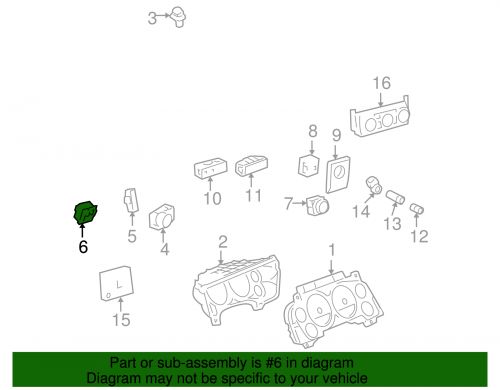 3

16

8

9

10

11

7

14

13

12

5

4

6

2

1

15

Part or sub-assembly is #6 in diagram
Diagram may not be specific to your vehicle