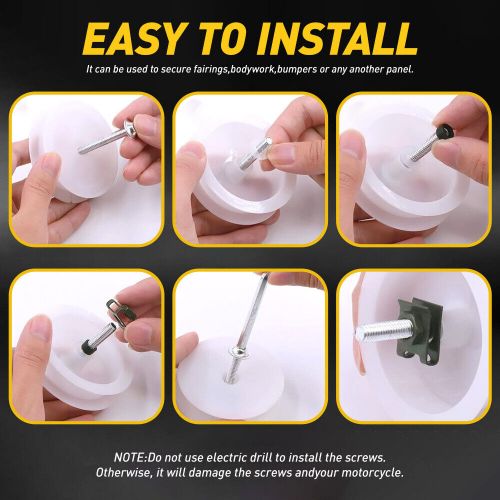 EASY TO INSTALL

It can be used to secure fairings,bodywork,bumpers or any another panel.

NOTE:Do not use electric drill to install the screws. Otherwise, it will damage the screws andyour motorcycle.