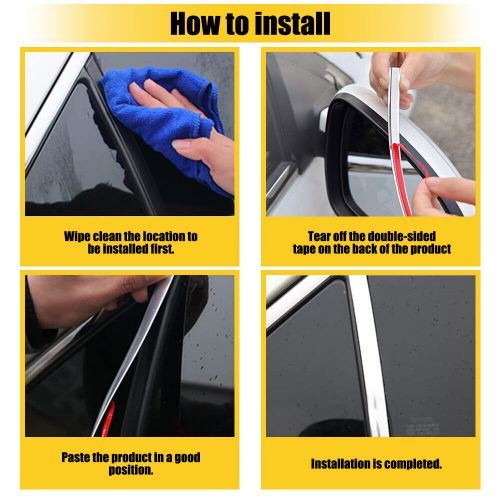 How to install

Wipe clean the location to be installed first.

Tear off the double-sided tape on the back of the product

Paste the product in a good position.

Installation is completed.