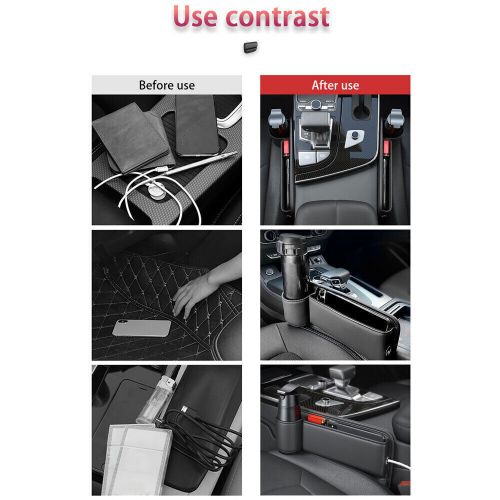 Use contrast

Before use

After use