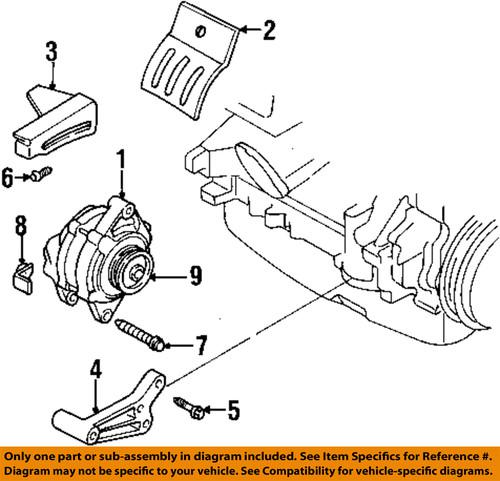 2
3
1
6
8
9
7
4
5

Only one part or sub-assembly in diagram included. See Item Specifics for Reference #. Diagram may not be specific to your vehicle. See Compatibility for vehicle-specific diagrams.