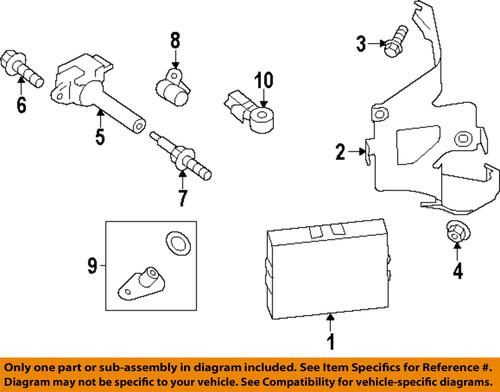 8
3
6
10
5
2
7
9
4
1

Only one part or sub-assembly in diagram included. See Item Specifics for Reference #.
Diagram may not be specific to your vehicle. See Compatibility for vehicle-specific diagrams.