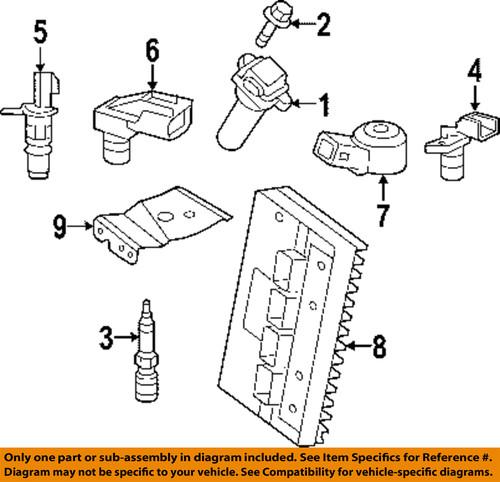 5
6
2
1
4
7
9
3
8

Only one part or sub-assembly in diagram included. See Item Specifics for Reference #.
Diagram may not be specific to your vehicle. See Compatibility for vehicle-specific diagrams.