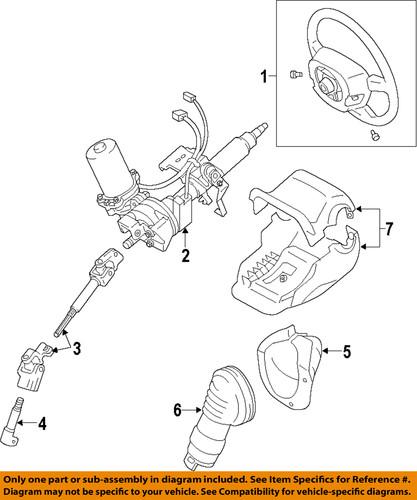 1
2
7
3
5
6
4

Only one part or sub-assembly in diagram included. See Item Specifics for Reference #.
Diagram may not be specific to your vehicle. See Compatibility for vehicle-specific diagrams.