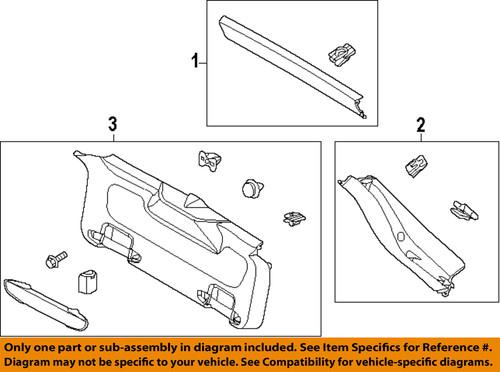 1

3

2

Only one part or sub-assembly in diagram included. See Item Specifics for Reference #.
Diagram may not be specific to your vehicle. See Compatibility for vehicle-specific diagrams.