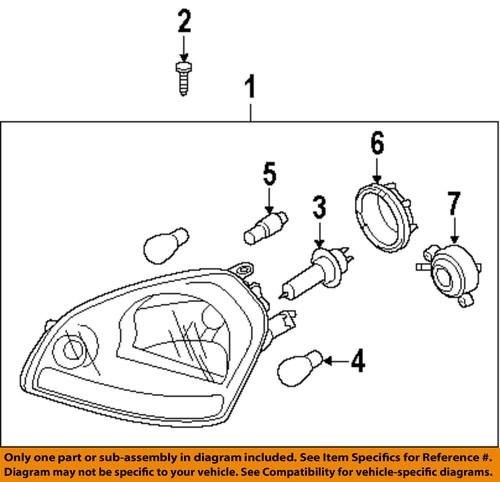 2

1

6

5

3

7

4

Only one part or sub-assembly in diagram included. See Item Specifics for Reference #. Diagram may not be specific to your vehicle. See Compatibility for vehicle-specific diagrams.