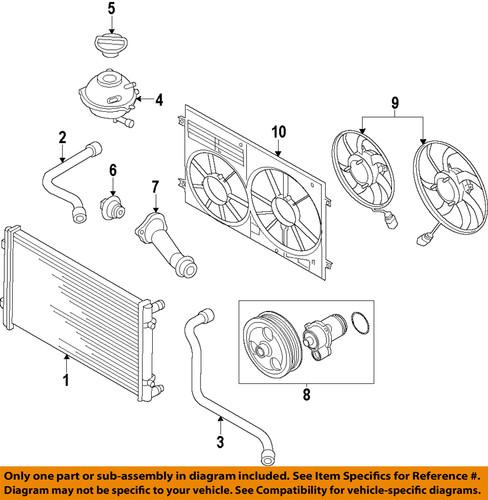 5

4

9

2

10

6

7

1

8

3

Only one part or sub-assembly in diagram included. See Item Specifics for Reference #.
Diagram may not be specific to your vehicle. See Compatibility for vehicle-specific diagrams.