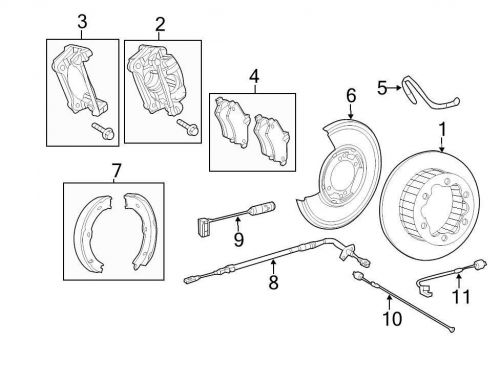 3
2
4
5
6
1
7
9
8
10
11